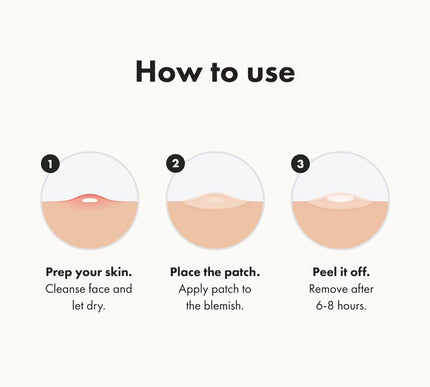 How to use

1

Prep your skin.
Cleanse face and let dry.

2

Place the patch.
Apply patch to the blemish.

3

Peel it off.
Remove after 6-8 hours.