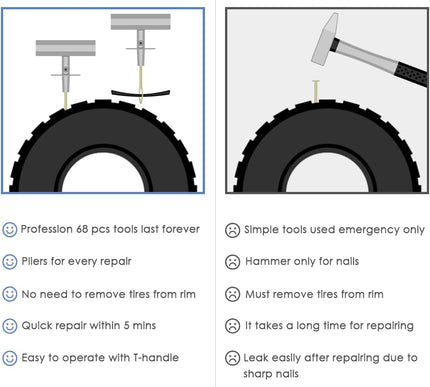 Profession 68 pcs tools last forever

Pliers for every repair

No need to remove tires from rim

Quick repair within 5 mins

Easy to operate with T-handle

Simple tools used emergency only

Hammer only for nails

Must remove tires from rim

It takes a long time for repairing

Leak easily after repairing due to sharp nails