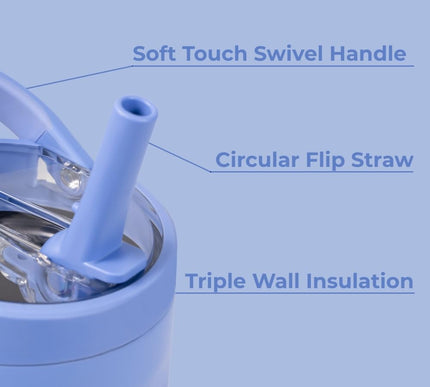 Soft Touch Swivel Handle

Circular Flip Straw

Triple Wall Insulation