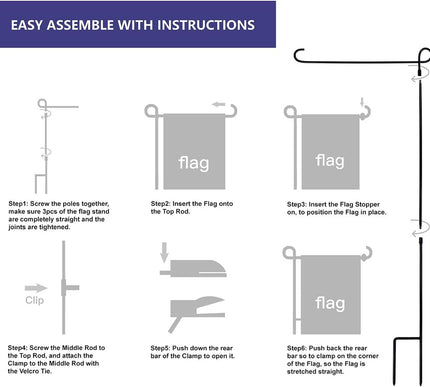 EASY ASSEMBLE WITH INSTRUCTIONS

Step1: Screw the poles together, make sure 3pcs of the flag stand are completely straight and the joints are tightened.

flag

Step2: Insert the Flag onto the Top Rod.

flag

Step3: Insert the Flag Stopper on, to position the Flag in place.

Clip

Step4: Screw the Middle Rod to the Top Rod, and attach the Clamp to the Middle Rod with the Velcro Tie.

Step5: Push down the rear bar of the Clamp to open it.

flag

Step6: Push back the rear bar so to clamp on the corner of the Flag, so the Flag is stretched straight.