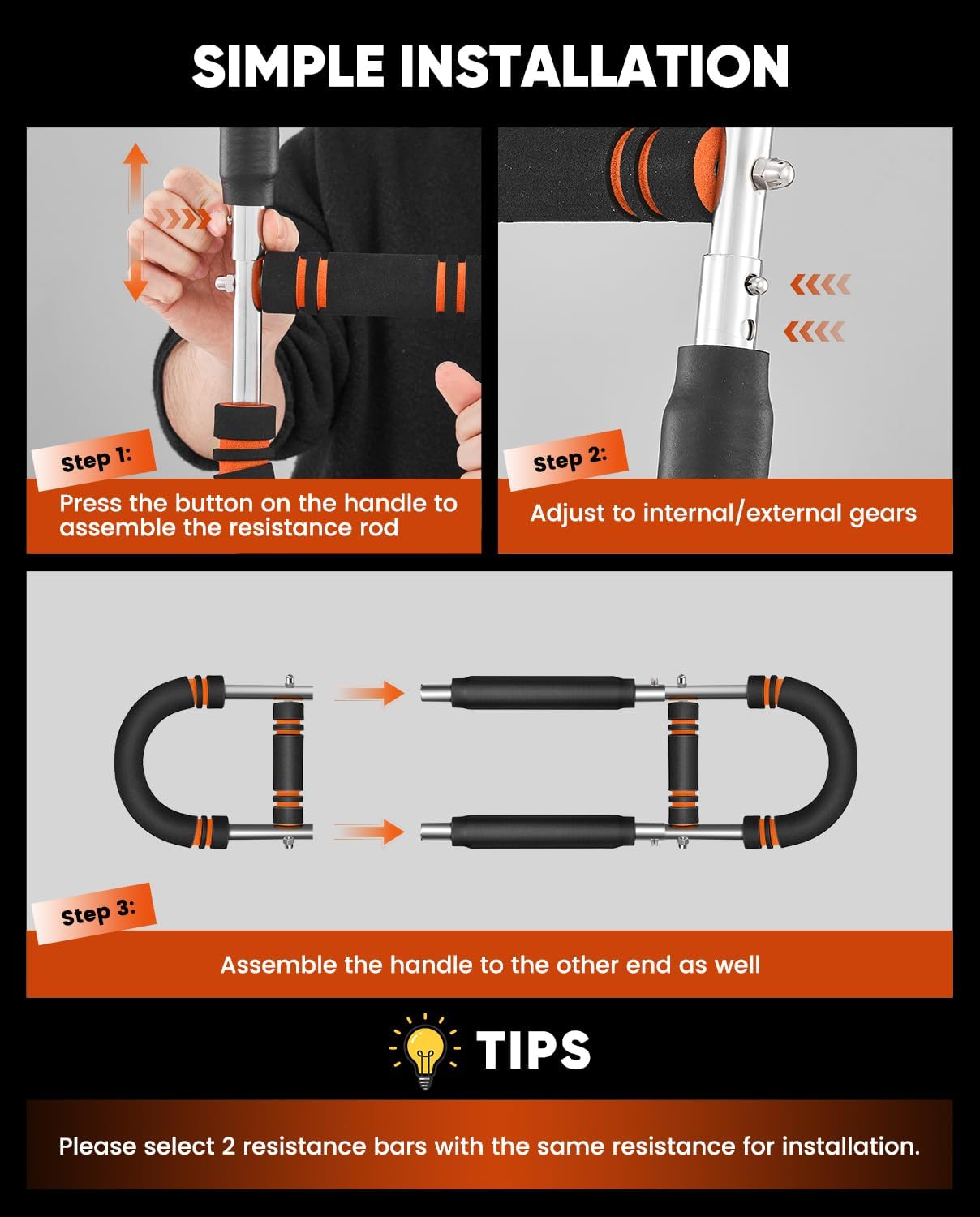 SIMPLE INSTALLATION

Step 1:

Press the button on the handle to assemble the resistance rod

Step 2:

Adjust to internal/external gears

Step 3:

Assemble the handle to the other end as well

TIPS

Please select 2 resistance bars with the same resistance for installation.