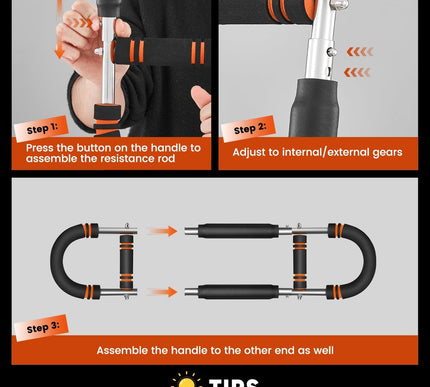 Step 1:
Press the button on the handle to assemble the resistance rod

Step 2:
Adjust to internal/external gears

Step 3:
Assemble the handle to the other end as well

TIPS