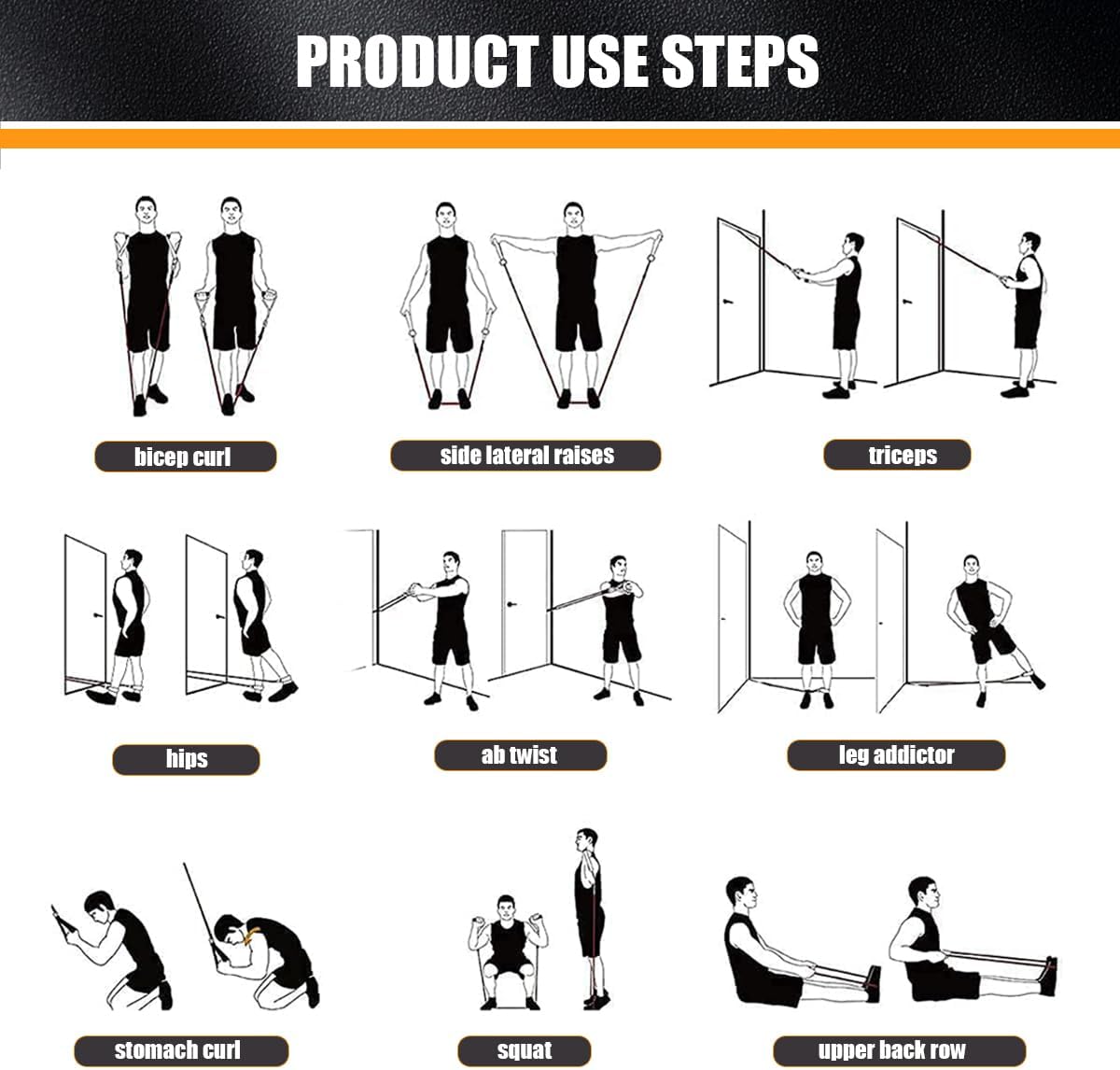 PRODUCT USE STEPS

bicep curl

side lateral raises

triceps

hips

ab twist

leg addictor

stomach curl

squat

upper back row