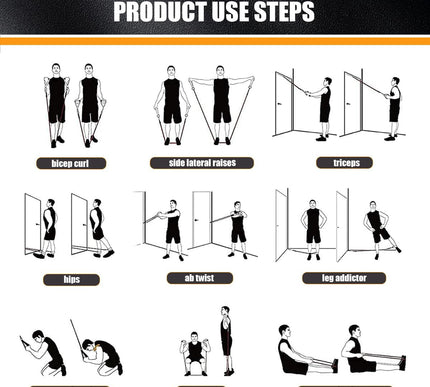 PRODUCT USE STEPS

bicep curl

side lateral raises

triceps

hips

ab twist

leg addictor