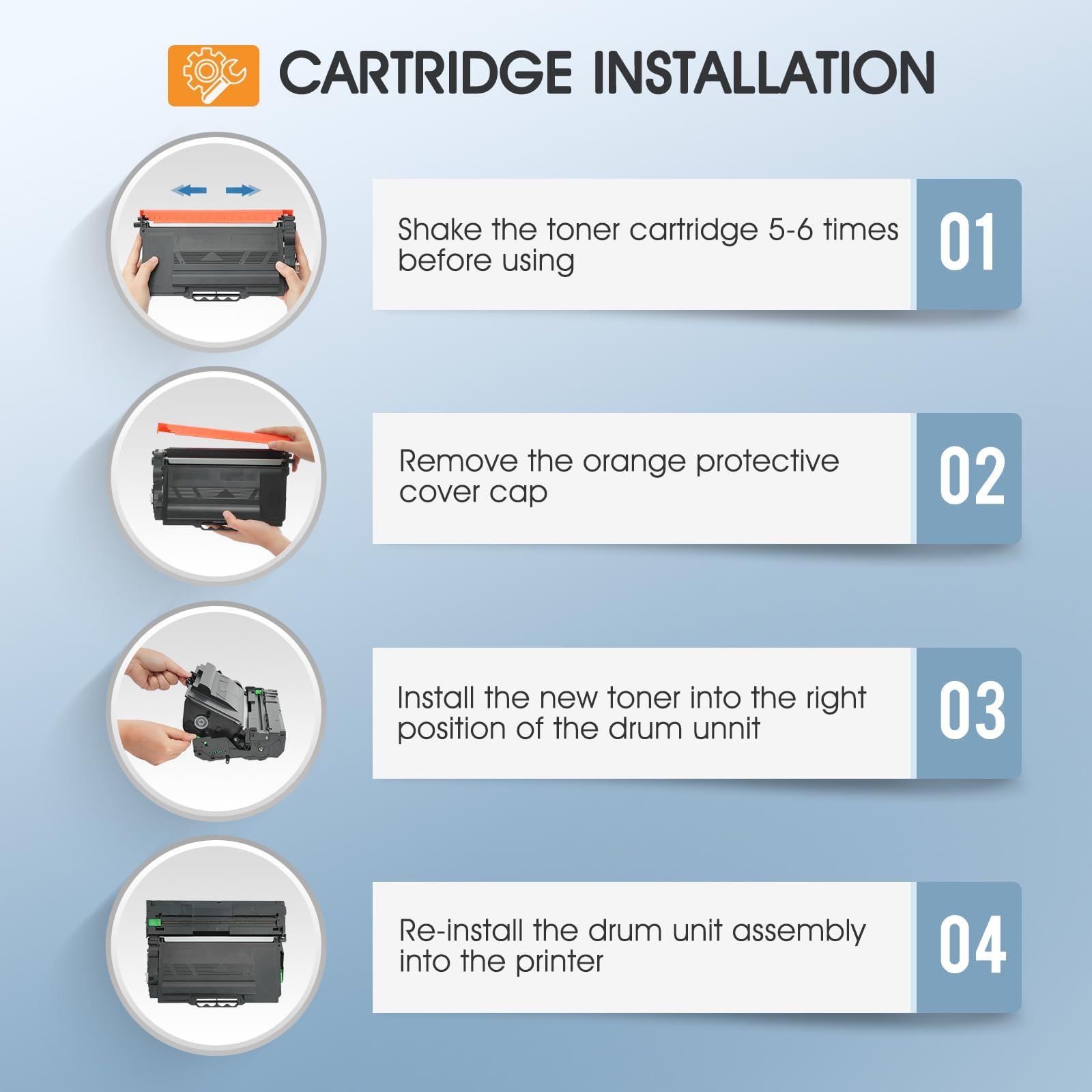 CARTRIDGE INSTALLATION

Shake the toner cartridge 5-6 times before using

01

Remove the orange protective cover cap

02

Install the new toner into the right position of the drum unnit

03

Re-install the drum unit assembly into the printer

04