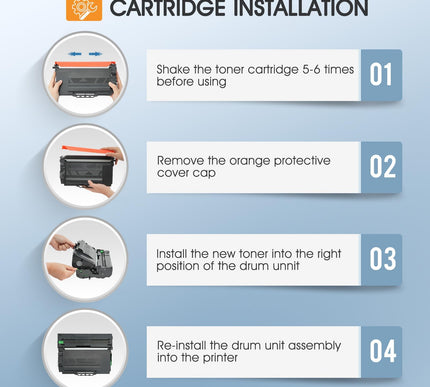 CARTRIDGE INSTALLATION

Shake the toner cartridge 5-6 times before using

01

Remove the orange protective cover cap

02

Install the new toner into the right position of the drum unnit

03

Re-install the drum unit assembly into the printer

04