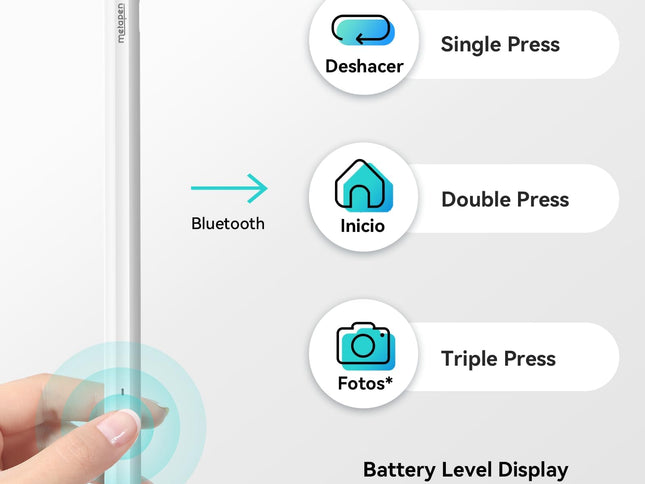 metapen

Deshacer

Single Press

Bluetooth

Inicio

Double Press

Fotos*

Triple Press

Battery Level Display