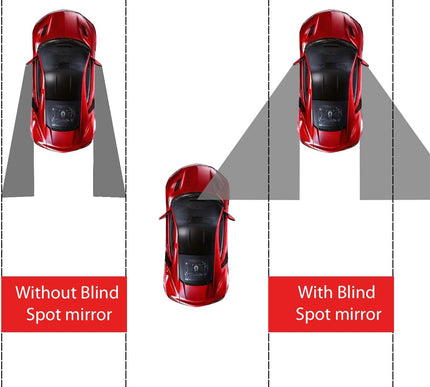 Without Blind Spot mirror

With Blind Spot mirror