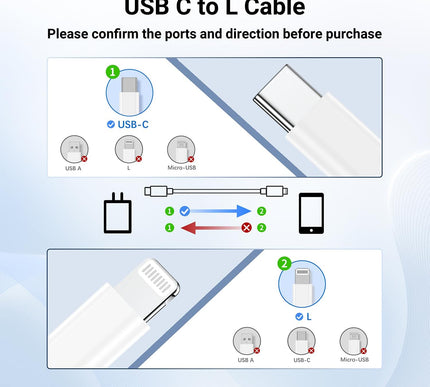 USB C to L Cable

Please confirm the ports and direction before purchase

1

USB-C

USB A

L

Micro-USB

1

2

1

2

2

L

USB A

USB-C

Micro-USB