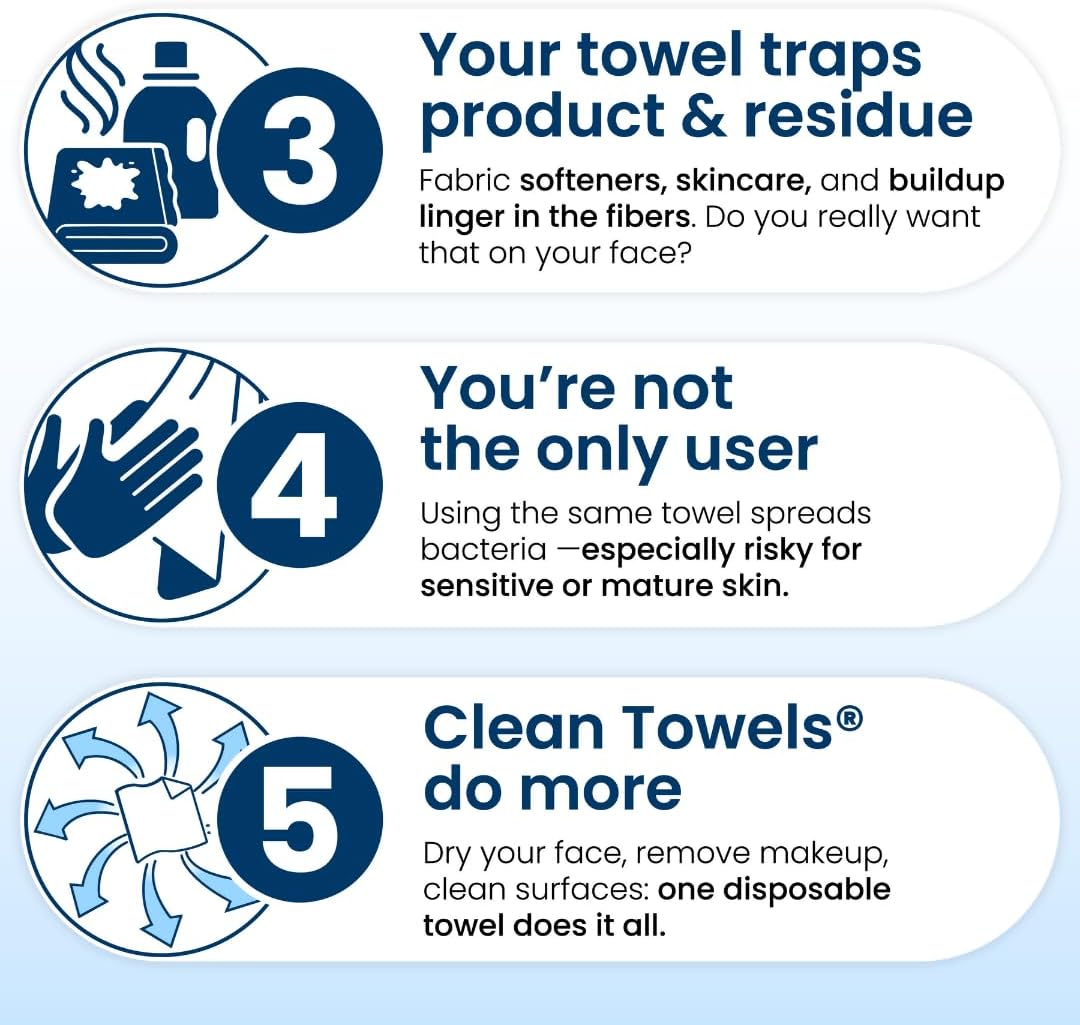 3

Your towel traps product & residue

Fabric softeners, skincare, and buildup linger in the fibers. Do you really want that on your face?

4

You're not the only user

Using the same towel spreads bacteria —especially risky for sensitive or mature skin.

5

Clean Towels® do more

Dry your face, remove makeup, clean surfaces: one disposable towel does it all.