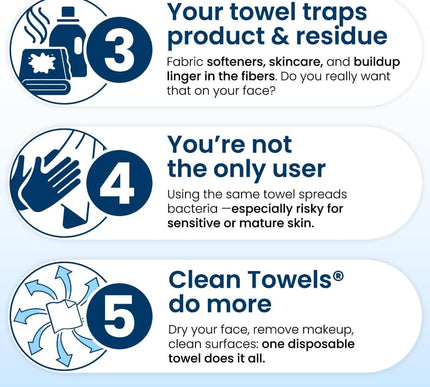 3

Your towel traps product & residue

Fabric softeners, skincare, and buildup linger in the fibers. Do you really want that on your face?

4

You're not the only user

Using the same towel spreads bacteria —especially risky for sensitive or mature skin.

5

Clean Towels® do more

Dry your face, remove makeup, clean surfaces: one disposable towel does it all.