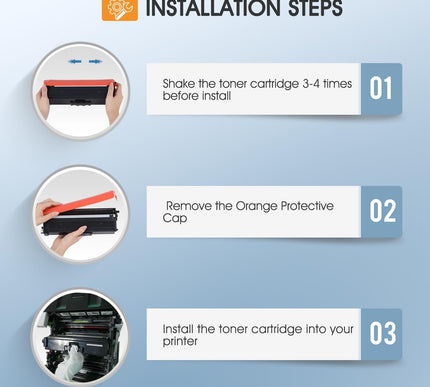 INSTALLATION STEPS

Shake the toner cartridge 3-4 times before install

01

Remove the Orange Protective Cap

02

Install the toner cartridge into your printer

03