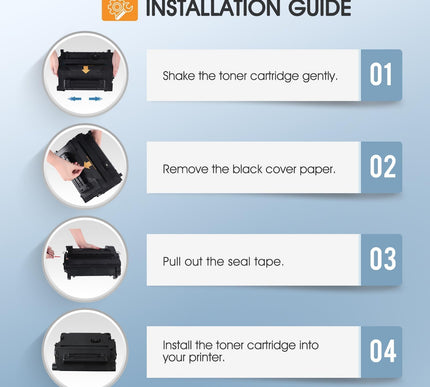 INSTALLATION GUIDE

Shake the toner cartridge gently.

01

Remove the black cover paper.

02

Pull out the seal tape.

03

Install the toner cartridge into your printer.

04