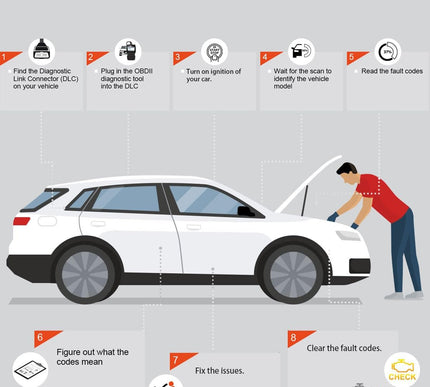 1
Find the Diagnostic Link Connector (DLC) on your vehicle

2
Plug in the OBDII diagnostic tool into the DLC

3
Turn on ignition of your car.

4
Wait for the scan to identify the vehicle model

5
Read the fault codes

6
Figure out what the codes mean

7
Fix the issues.

8
Clear the fault codes.

CHECK