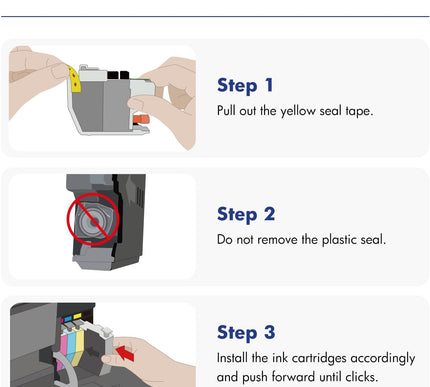 Step 1
Pull out the yellow seal tape.

Step 2
Do not remove the plastic seal.

Step 3
Install the ink cartridges accordingly and push forward until clicks.