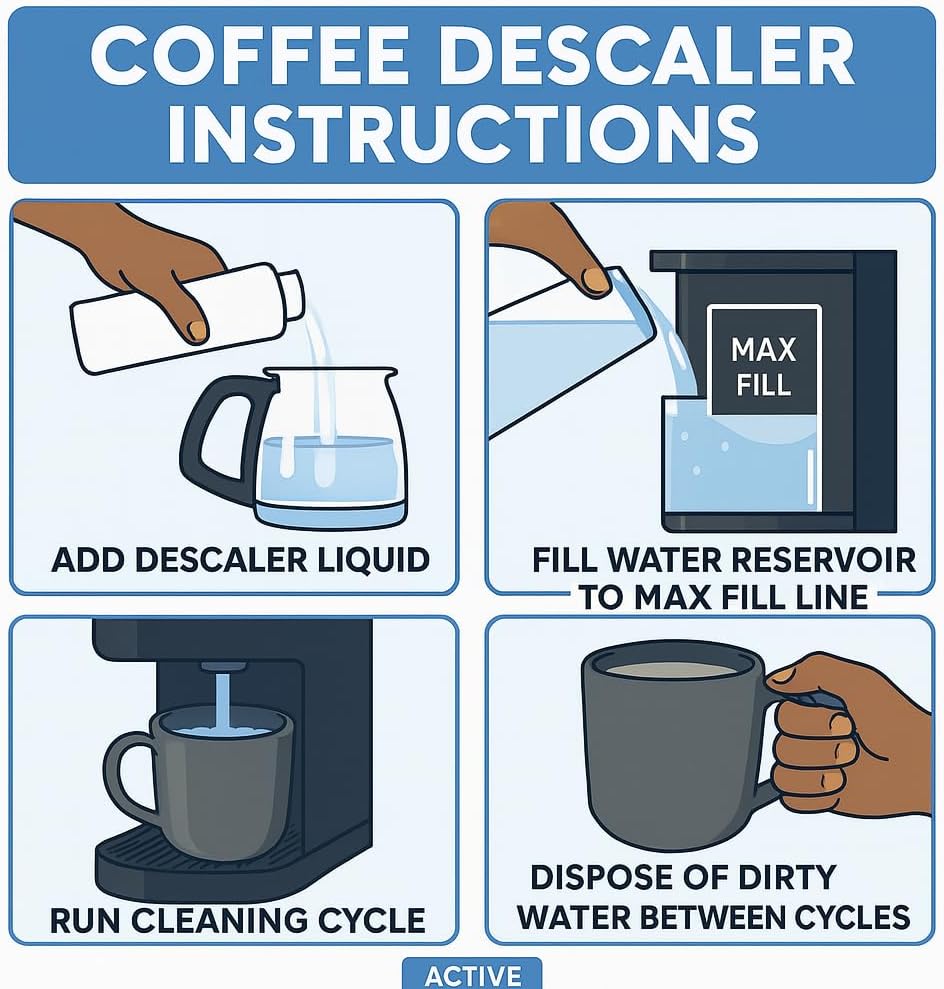 COFFEE DESCALER INSTRUCTIONS

ADD DESCALER LIQUID

MAX FILL

FILL WATER RESERVOIR TO MAX FILL LINE

RUN CLEANING CYCLE

DISPOSE OF DIRTY WATER BETWEEN CYCLES

ACTIVE