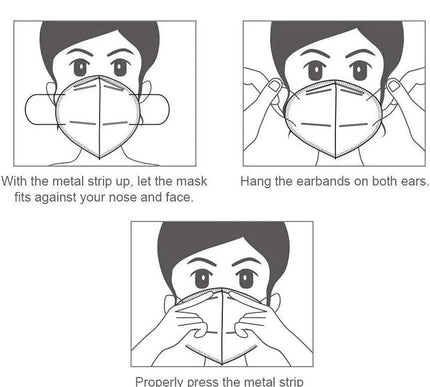 With the metal strip up, let the mask fits against your nose and face.

Hang the earbands on both ears.

Properly press the metal strip