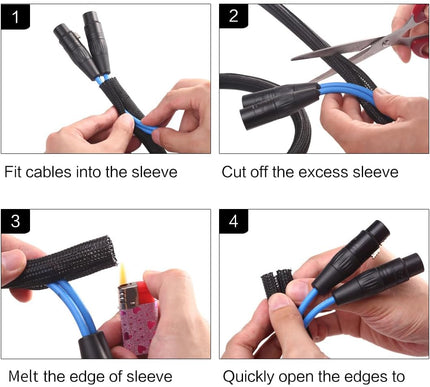 1

Fit cables into the sleeve

2

Cut off the excess sleeve

3

Melt the edge of sleeve

4

Quickly open the edges to