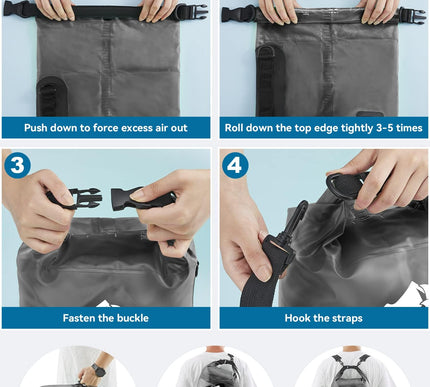 Push down to force excess air out

Roll down the top edge tightly 3-5 times

3

Fasten the buckle

4

Hook the straps