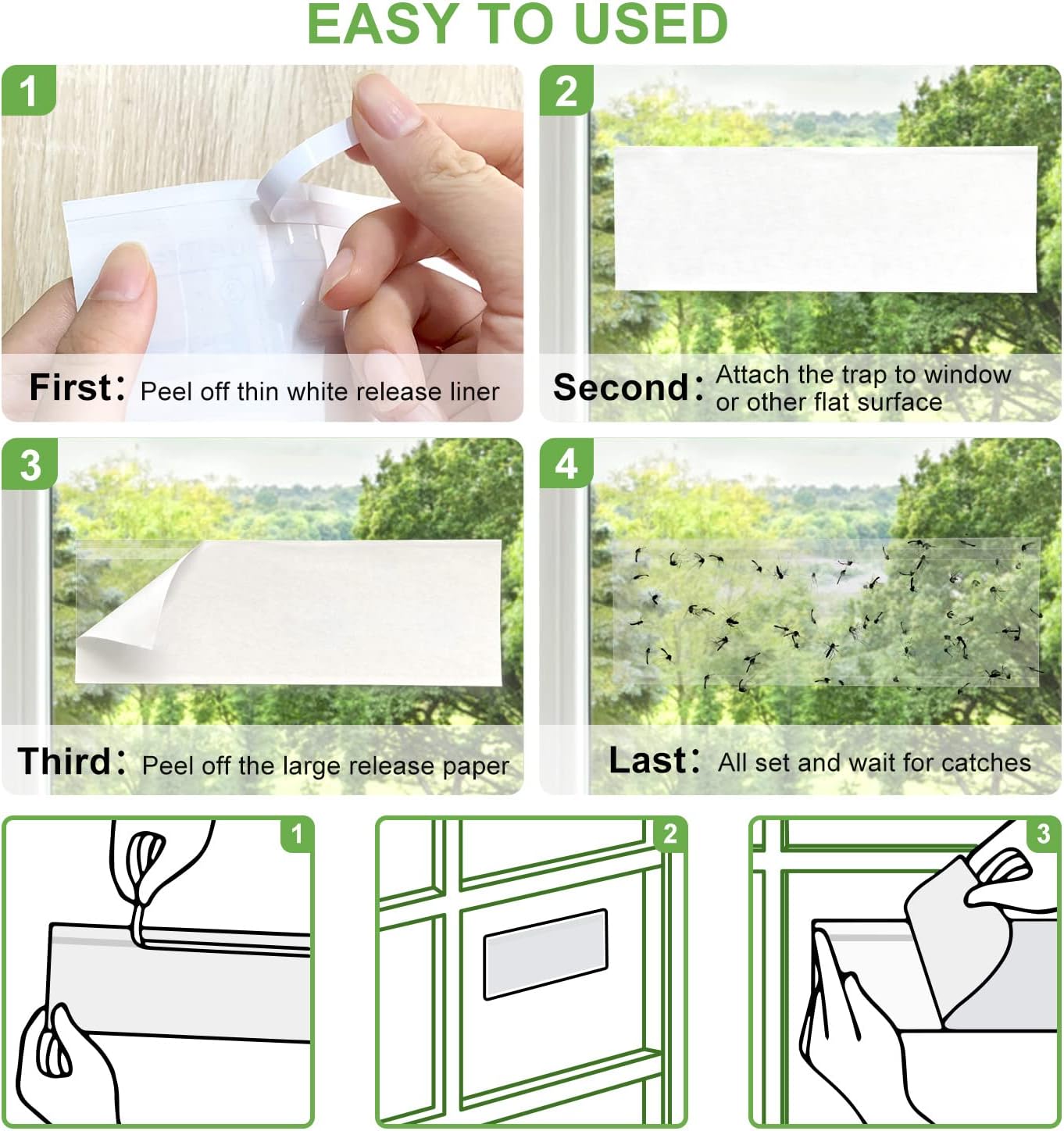 EASY TO USED

1

First： Peel off thin white release liner

2

Second： Attach the trap to window or other flat surface

3

Third： Peel off the large release paper

4

Last： All set and wait for catches

1

2

3