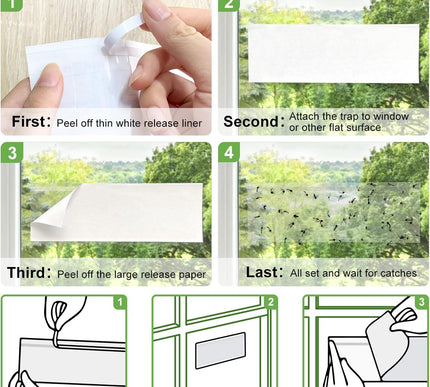 1

First: Peel off thin white release liner

2

Second: Attach the trap to window or other flat surface

3

Third: Peel off the large release paper

4

Last: All set and wait for catches

1

2

3