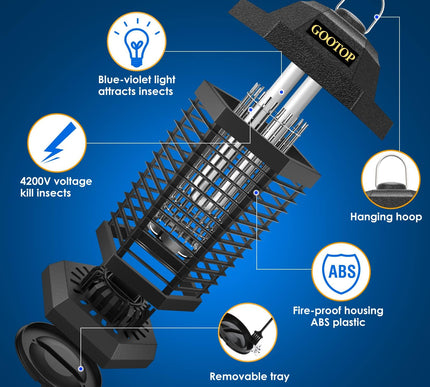 GOOTOP

Blue-violet light attracts insects

4200V voltage kill insects

Hanging hoop

ABS

Fire-proof housing ABS plastic

Removable tray