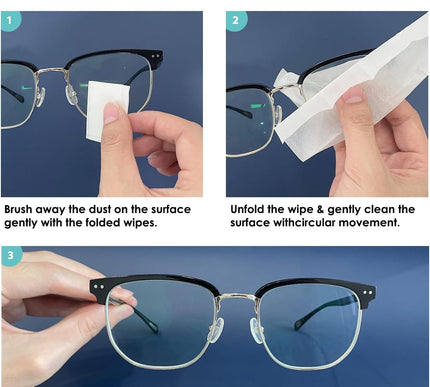 1

Brush away the dust on the surface gently with the folded wipes.

2

Unfold the wipe & gently clean the surface withcircular movement.

3