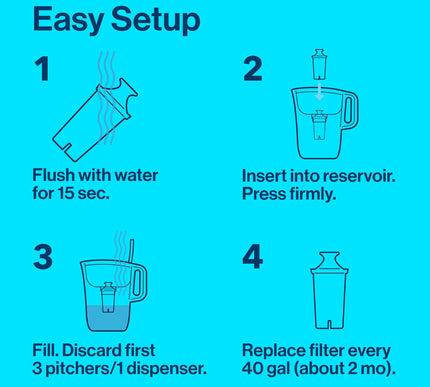 Easy Setup

1

Flush with water for 15 sec.

2

Insert into reservoir. Press firmly.

3

Fill. Discard first 3 pitchers/1 dispenser.

4

Replace filter every 40 gal (about 2 mo).