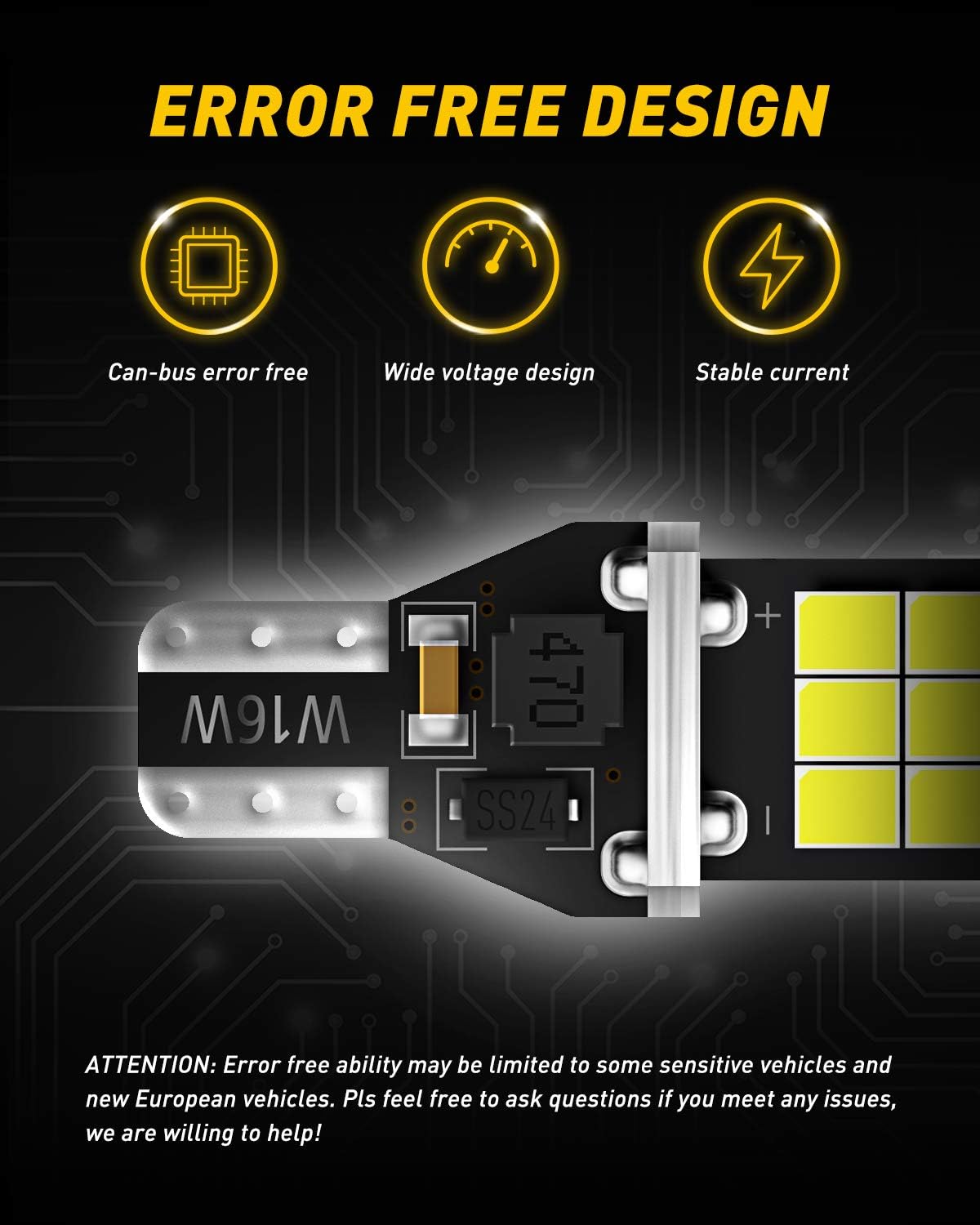 ERROR FREE DESIGN

Can-bus error free

Wide voltage design

Stable current

W16W

470

SS24

+

-

ATTENTION: Error free ability may be limited to some sensitive vehicles and new European vehicles. Pls feel free to ask questions if you meet any issues, we are willing to help!