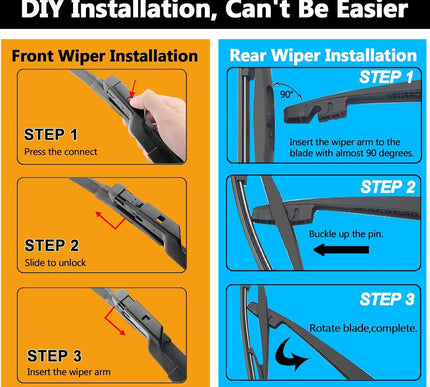 DIY Installation, Can't Be Easier

Front Wiper Installation

STEP 1
Press the connect

STEP 2
Slide to unlock

STEP 3
Insert the wiper arm

Rear Wiper Installation

STEP 1
90°
Insert the wiper arm to the blade with almost 90 degrees.

STEP 2
Buckle up the pin.

STEP 3
Rotate blade,complete.