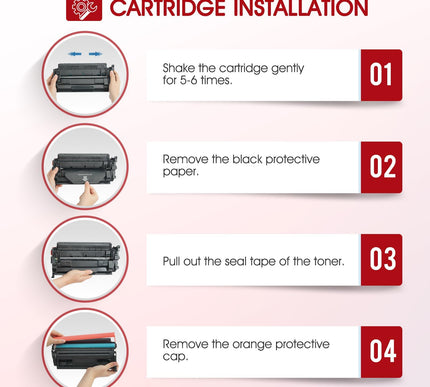 CARTRIDGE INSTALLATION

Shake the cartridge gently for 5-6 times.

01

Remove the black protective paper.

02

Pull out the seal tape of the toner.

03

Remove the orange protective cap.

04