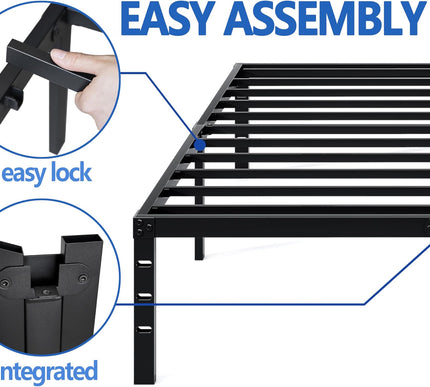 EASY ASSEMBLY

easy lock

ntegrated