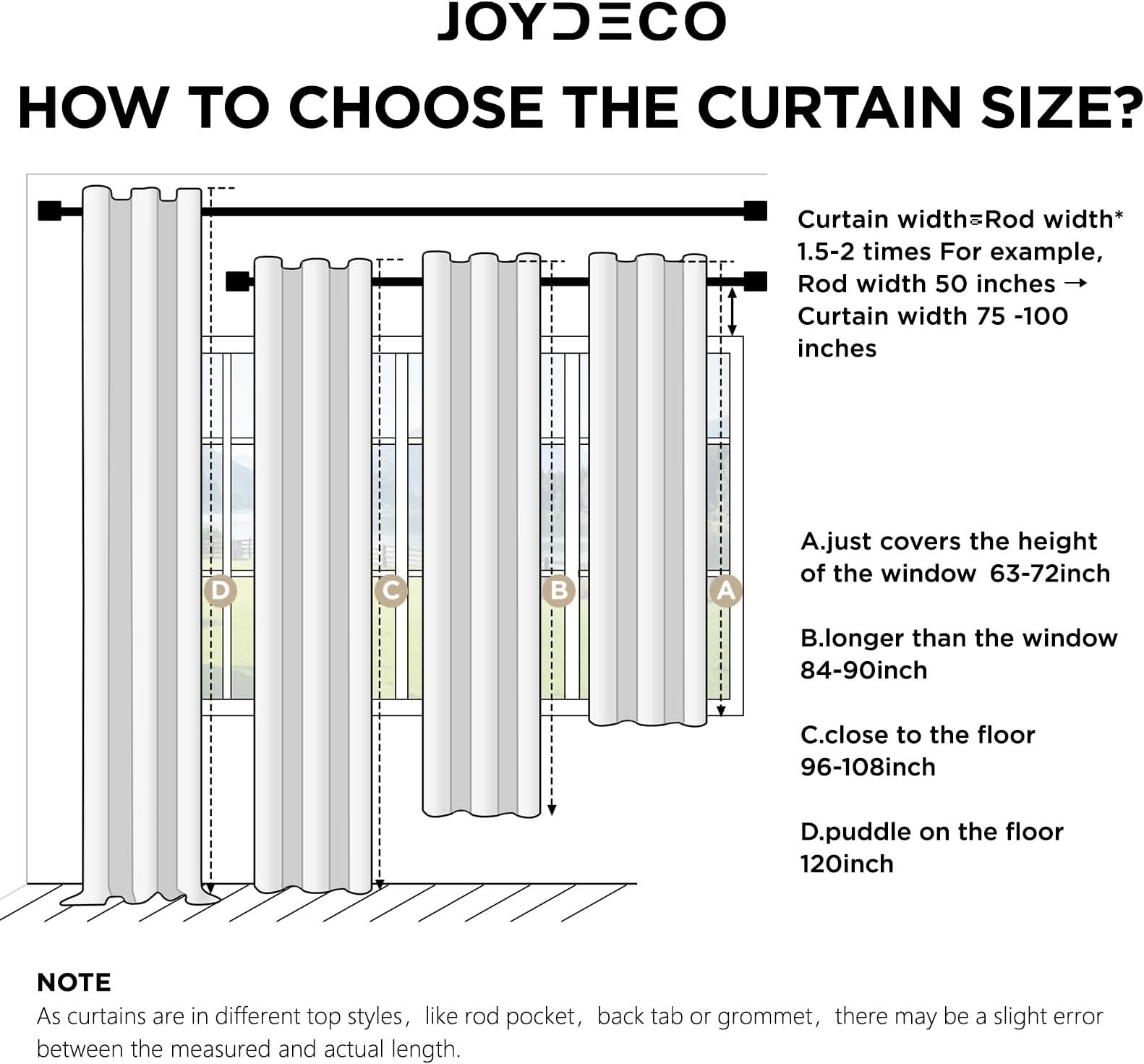 JOYDECO

HOW TO CHOOSE THE CURTAIN SIZE?

D C B A

Curtain width=Rod width* 1.5-2 times For example, Rod width 50 inches → Curtain width 75 -100 inches

A.just covers the height of the window 63-72inch

B.longer than the window 84-90inch

C.close to the floor 96-108inch

D.puddle on the floor 120inch

NOTE
As curtains are in different top styles, like rod pocket, back tab or grommet, there may be a slight error between the measured and actual length.