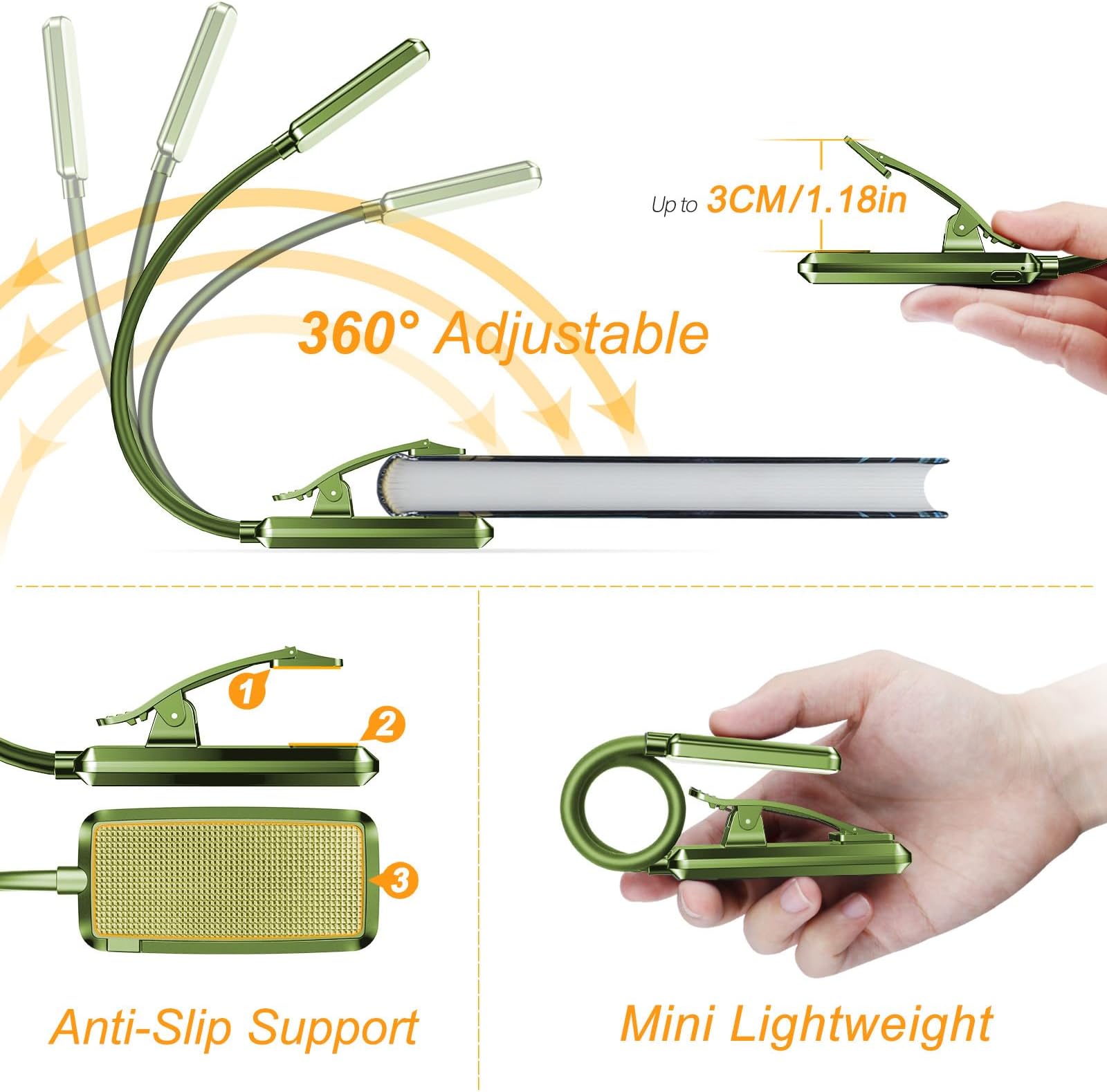 Up to 3CM/1.18in

360° Adjustable

1

2

3

Anti-Slip Support

Mini Lightweight