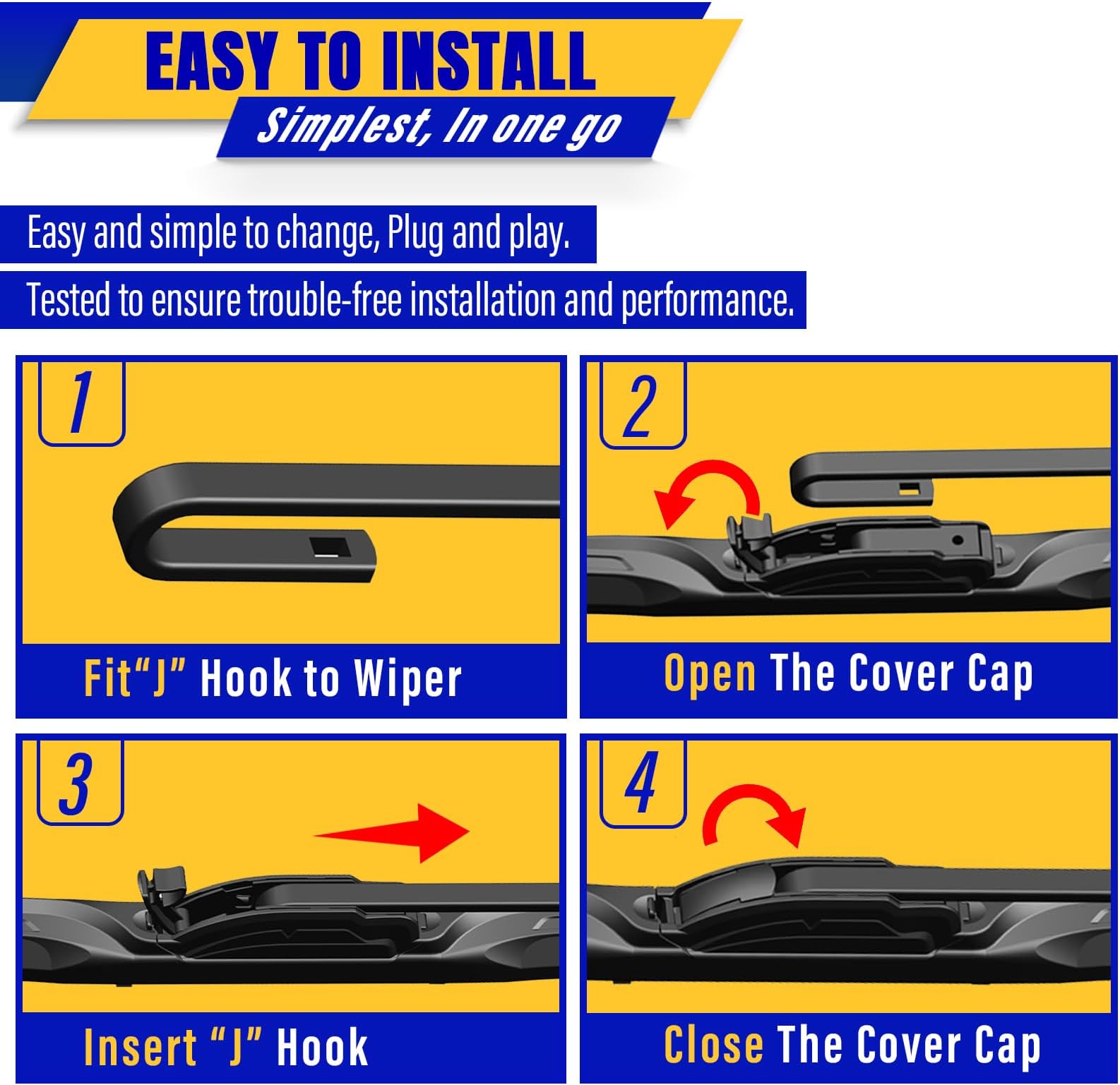 EASY TO INSTALL
Simplest, In one go

Easy and simple to change, Plug and play.

Tested to ensure trouble-free installation and performance.

1

Fit“J” Hook to Wiper

2

Open The Cover Cap

3

Insert “J” Hook

4

Close The Cover Cap