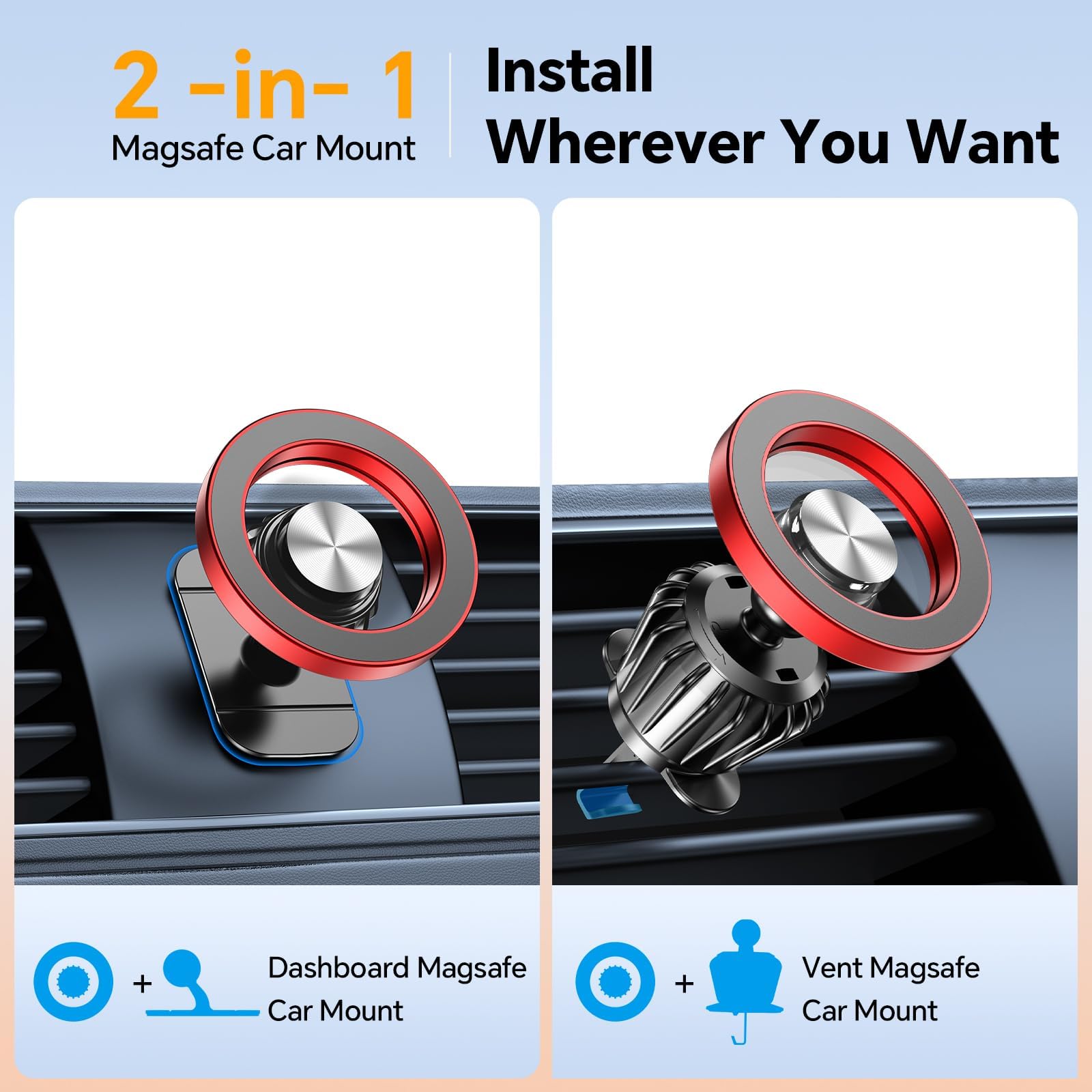 2 -in- 1
Magsafe Car Mount

Install
Wherever You Want

+ Dashboard Magsafe Car Mount

+ Vent Magsafe Car Mount