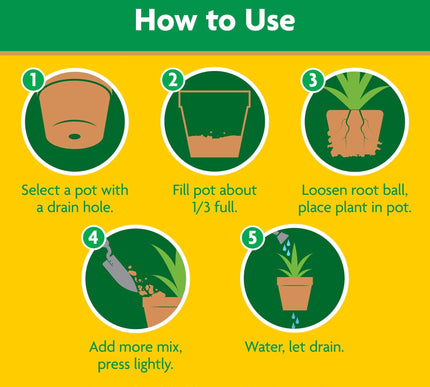 How to Use

1

Select a pot with a drain hole.

2

Fill pot about 1/3 full.

3

Loosen root ball, place plant in pot.

4

Add more mix, press lightly.

5

Water, let drain.