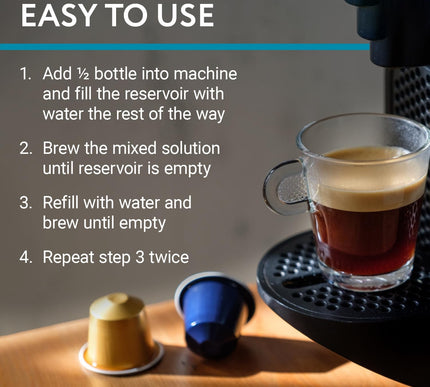 EASY TO USE

1. Add ½ bottle into machine and fill the reservoir with water the rest of the way

2. Brew the mixed solution until reservoir is empty

3. Refill with water and brew until empty

4. Repeat step 3 twice