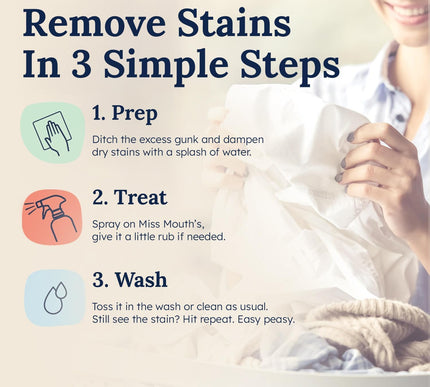 Remove Stains In 3 Simple Steps

1. Prep

Ditch the excess gunk and dampen dry stains with a splash of water.

2. Treat

Spray on Miss Mouth's, give it a little rub if needed.

3. Wash

Toss it in the wash or clean as usual. Still see the stain? Hit repeat. Easy peasy.