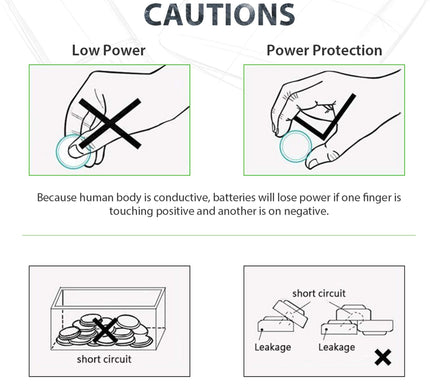 CAUTIONS

Low Power

Power Protection

Because human body is conductive, batteries will lose power if one finger is touching positive and another is on negative.

short circuit

short circuit

Leakage

Leakage