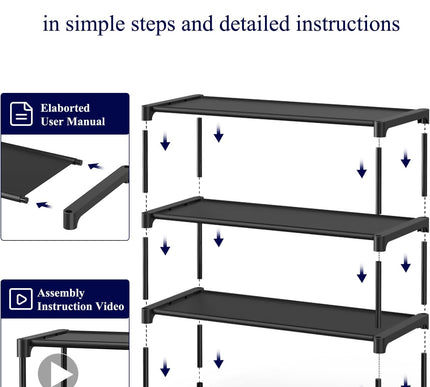 in simple steps and detailed instructions

Elaborted User Manual

Assembly Instruction Video