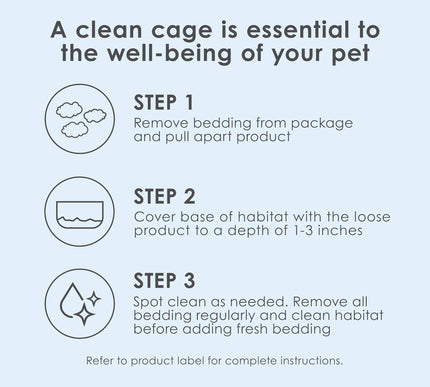 A clean cage is essential to the well-being of your pet

STEP 1
Remove bedding from package and pull apart product

STEP 2
Cover base of habitat with the loose product to a depth of 1-3 inches

STEP 3
Spot clean as needed. Remove all bedding regularly and clean habitat before adding fresh bedding

Refer to product label for complete instructions.