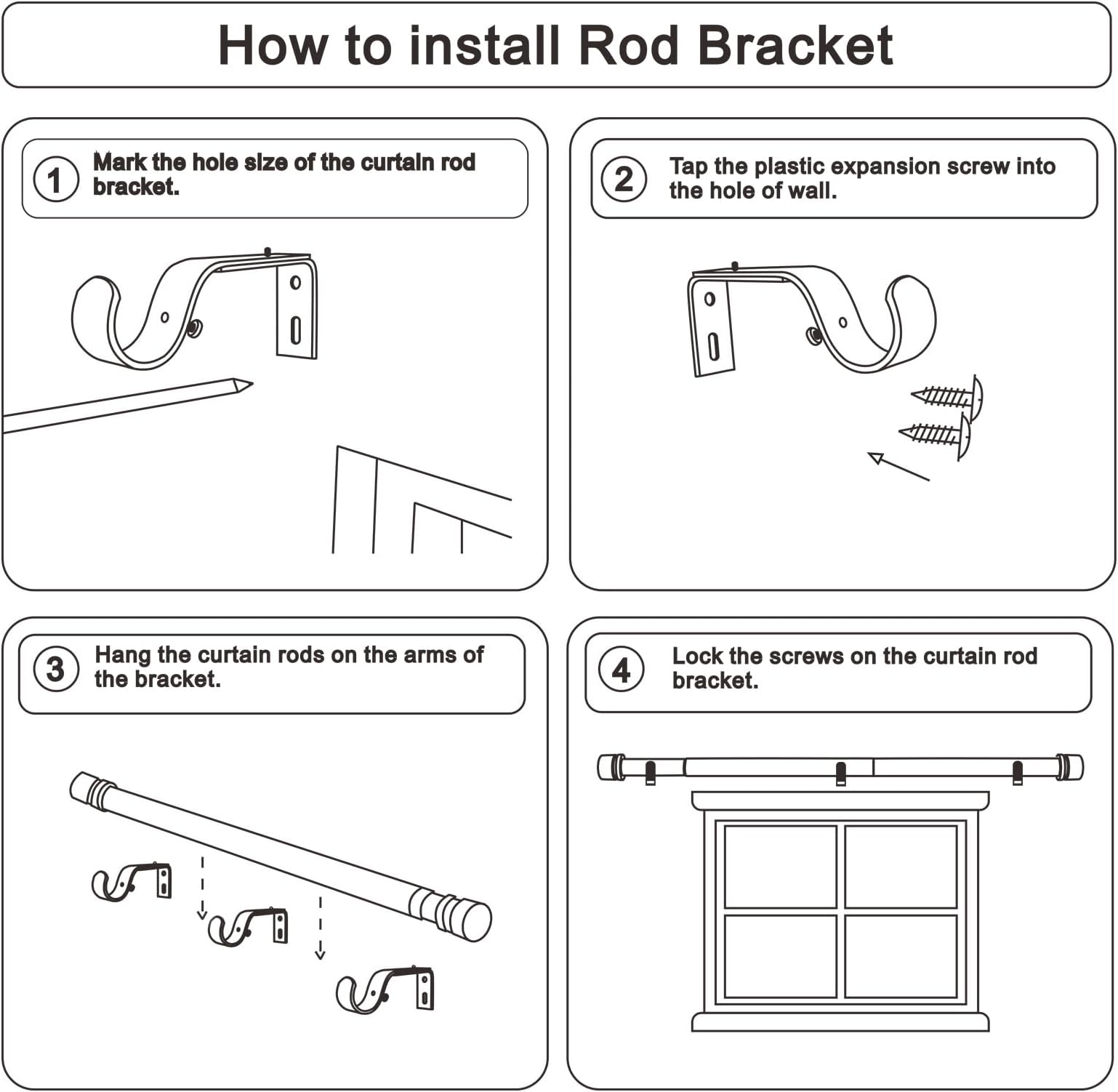 How to install Rod Bracket

1 Mark the hole size of the curtain rod bracket.

2 Tap the plastic expansion screw into the hole of wall.

3 Hang the curtain rods on the arms of the bracket.

4 Lock the screws on the curtain rod bracket.