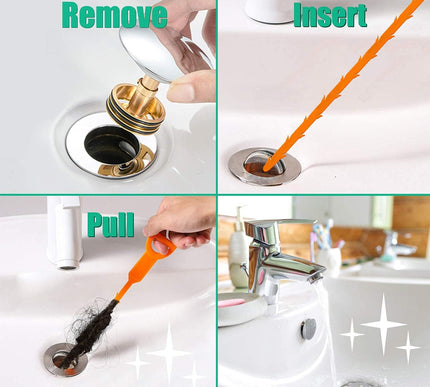 Remove

Insert

Pull