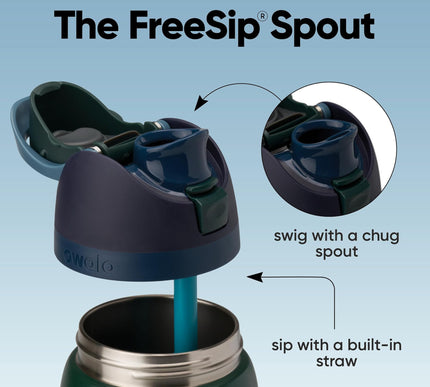 The FreeSip® Spout

swig with a chug spout

owala

sip with a built-in straw