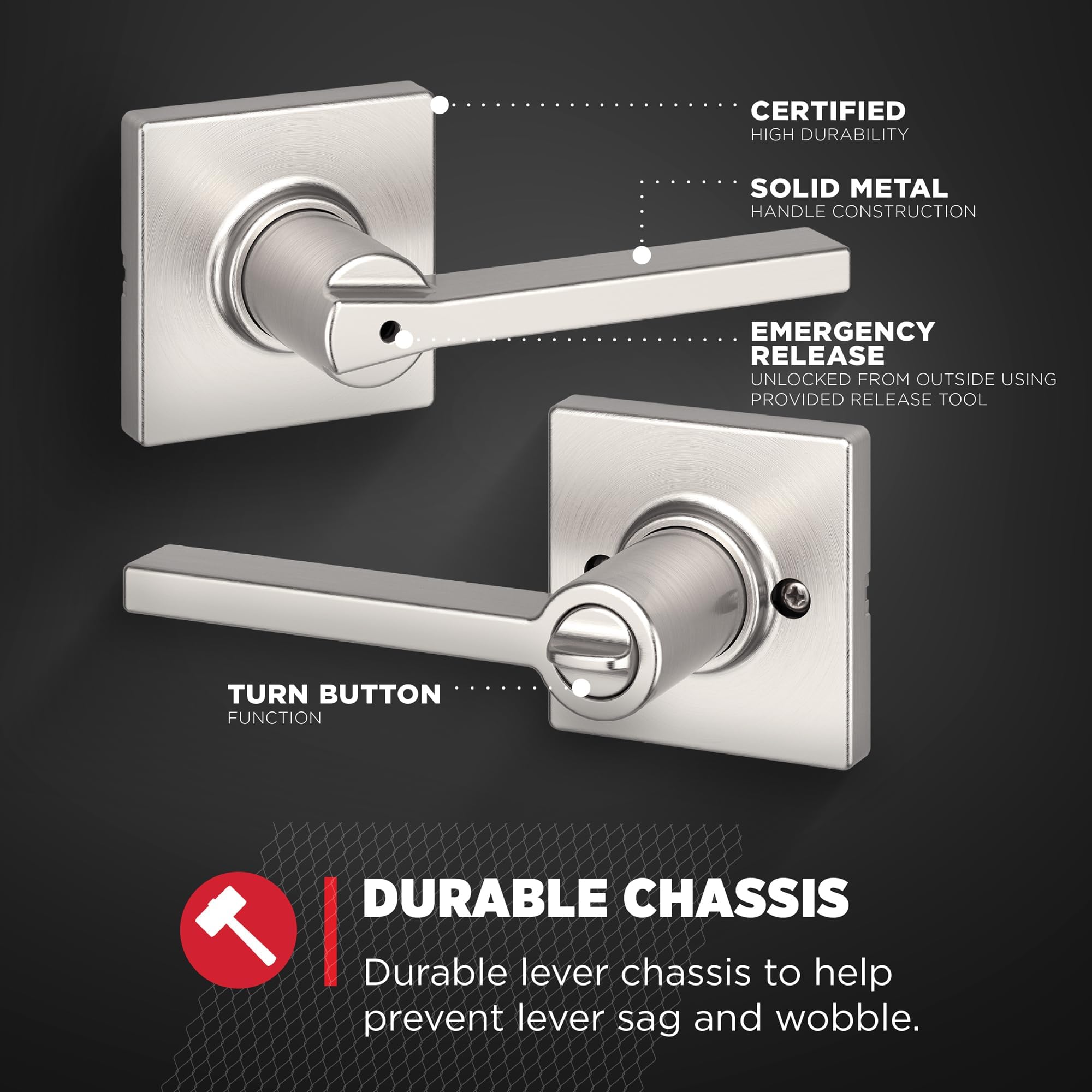 CERTIFIED
HIGH DURABILITY

SOLID METAL
HANDLE CONSTRUCTION

EMERGENCY RELEASE
UNLOCKED FROM OUTSIDE USING PROVIDED RELEASE TOOL

TURN BUTTON
FUNCTION

DURABLE CHASSIS

Durable lever chassis to help prevent lever sag and wobble.