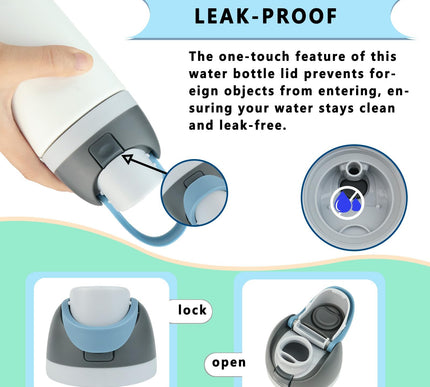 LEAK-PROOF

The one-touch feature of this water bottle lid prevents foreign objects from entering, ensuring your water stays clean and leak-free.

lock

open