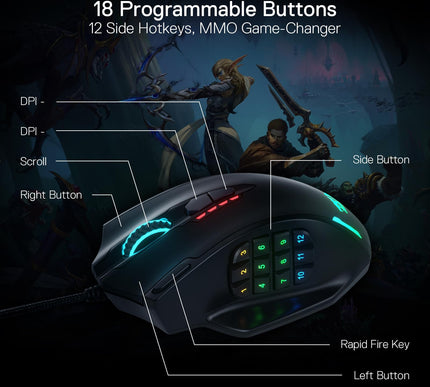 18 Programmable Buttons
12 Side Hotkeys, MMO Game-Changer

DPI -

DPI -

Scroll

Right Button

Side Button

3 6 9 12
2 5 8 11
1 4 7 10

Rapid Fire Key

Left Button