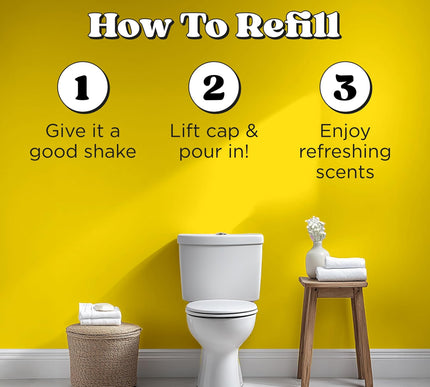 How To Refill

1
Give it a good shake

2
Lift cap & pour in!

3
Enjoy refreshing scents