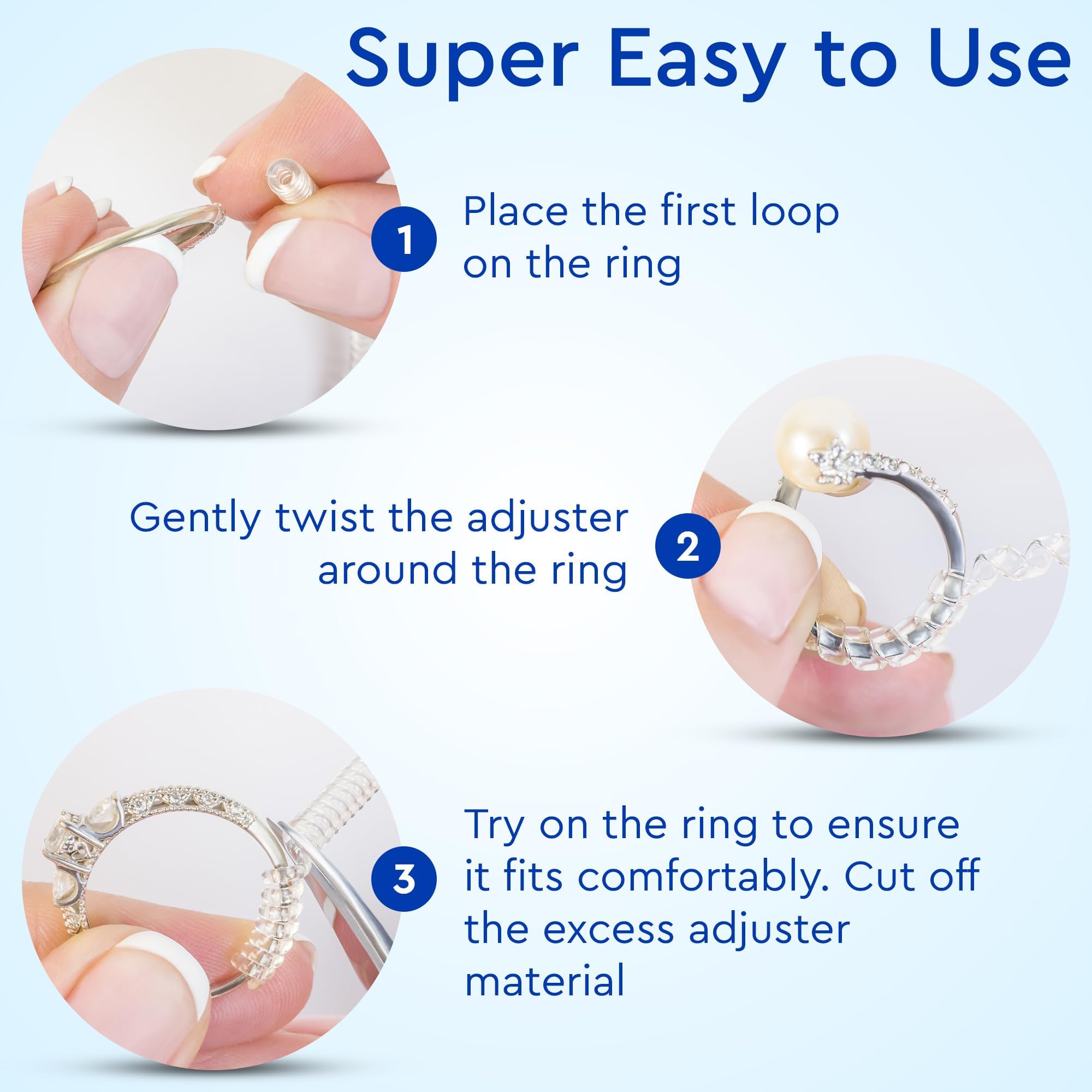 Super Easy to Use

1 Place the first loop on the ring

Gently twist the adjuster around the ring 2

3 Try on the ring to ensure it fits comfortably. Cut off the excess adjuster material